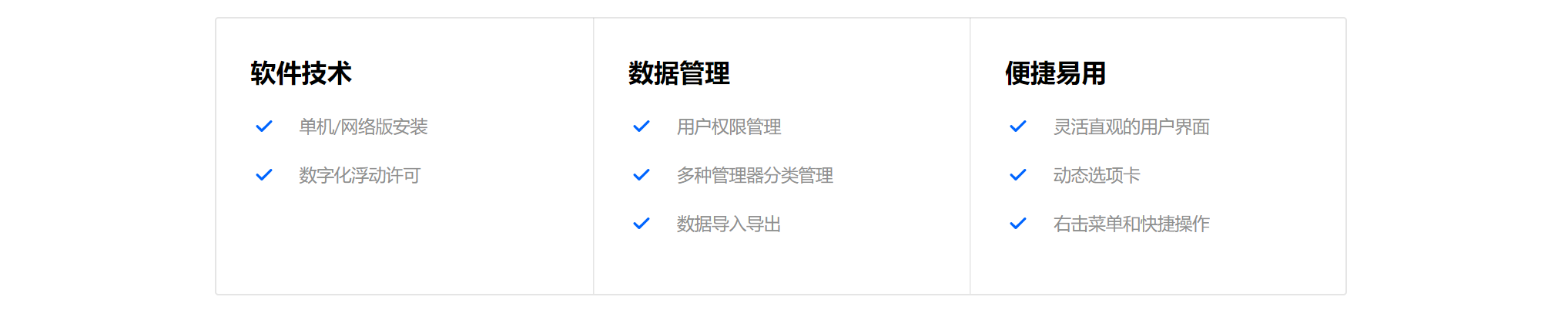 软件技术

单机/网络版安装

数字化浮动许可

数据管理

用户权限管理

多种管理器分类管理

数据导入导出

便捷易用

灵活直观的用户界面

动态选项卡

右击菜单和快捷操作